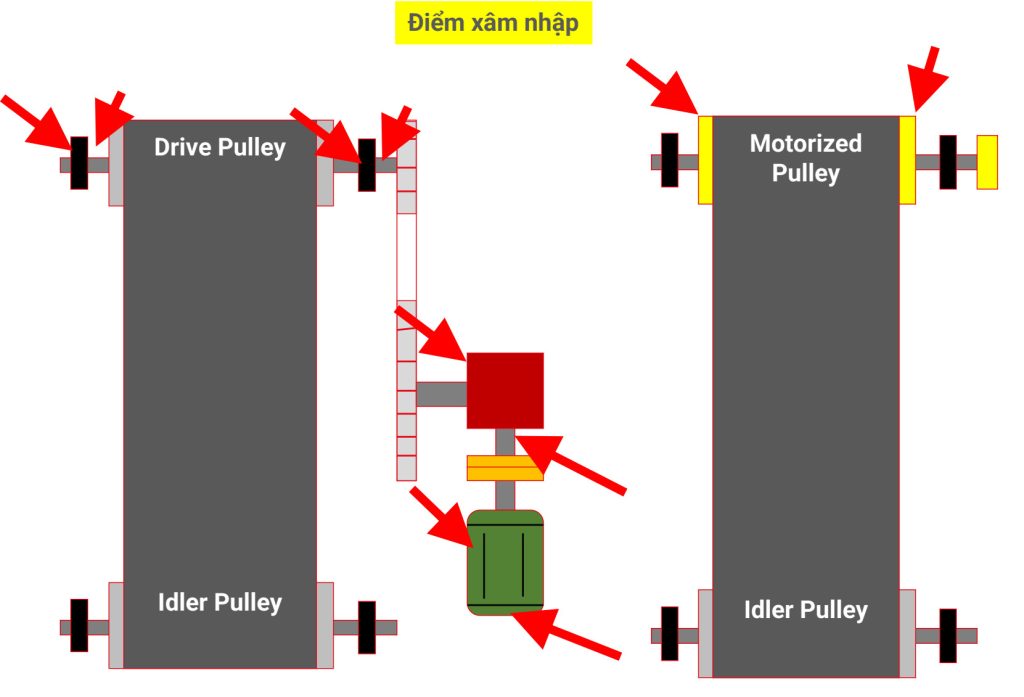 Điểm xâm nhập

Drive Pulley

Idler Pulley

Motorized Pulley

Idler Pulley